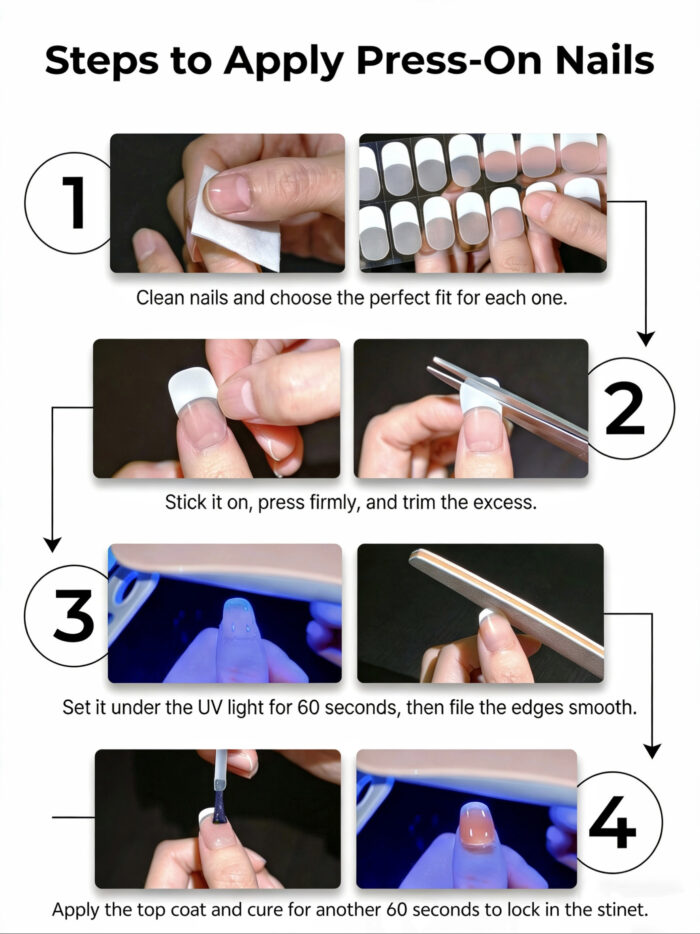 Steps to Apply Press-On Nails

1

Clean nails and choose the perfect fit for each one.

2

Stick it on, press firmly, and trim the excess.

3

Set it under the UV light for 60 seconds, then file the edges smooth.

4

Apply the top coat and cure for another 60 seconds to lock in the stinet.